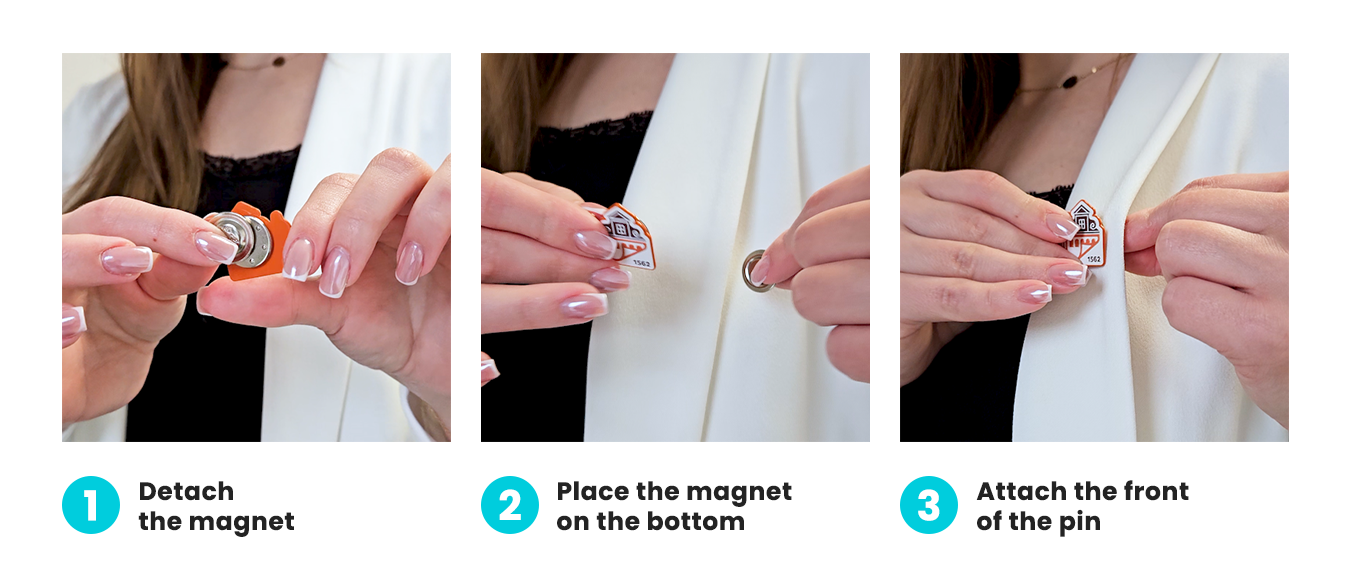 1562

1562

1 Detach the magnet

2 Place the magnet on the bottom

3 Attach the front of the pin