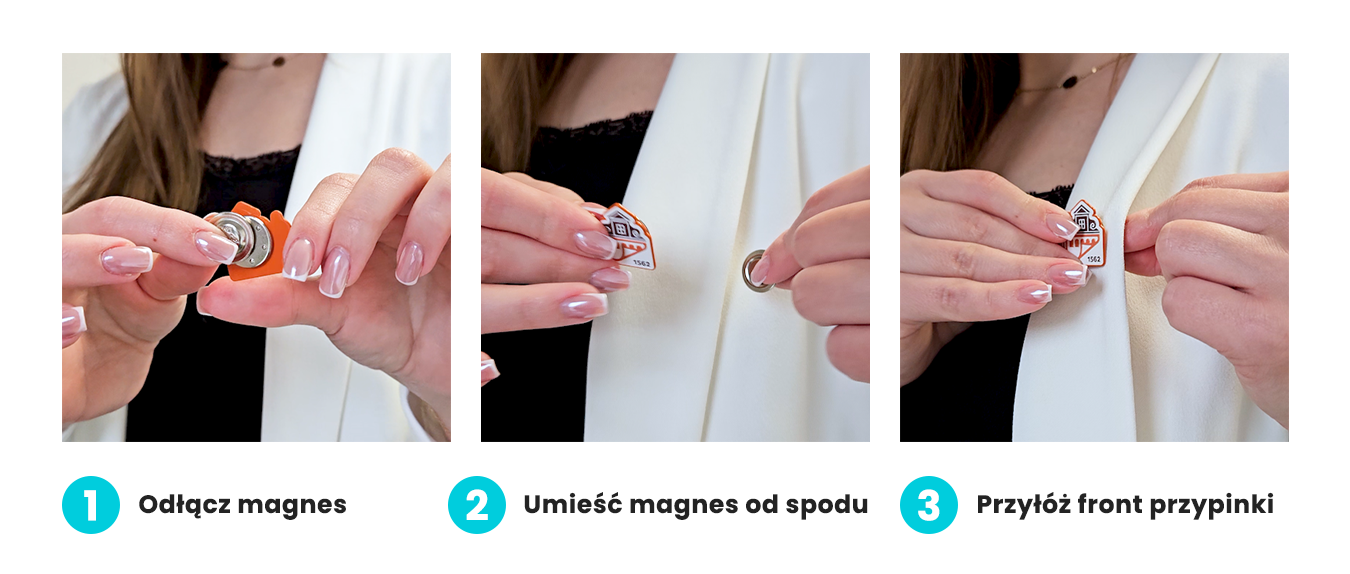 1562

1562

1 Odłącz magnes

2 Umieść magnes od spodu

3 Przyłóż front przypinki